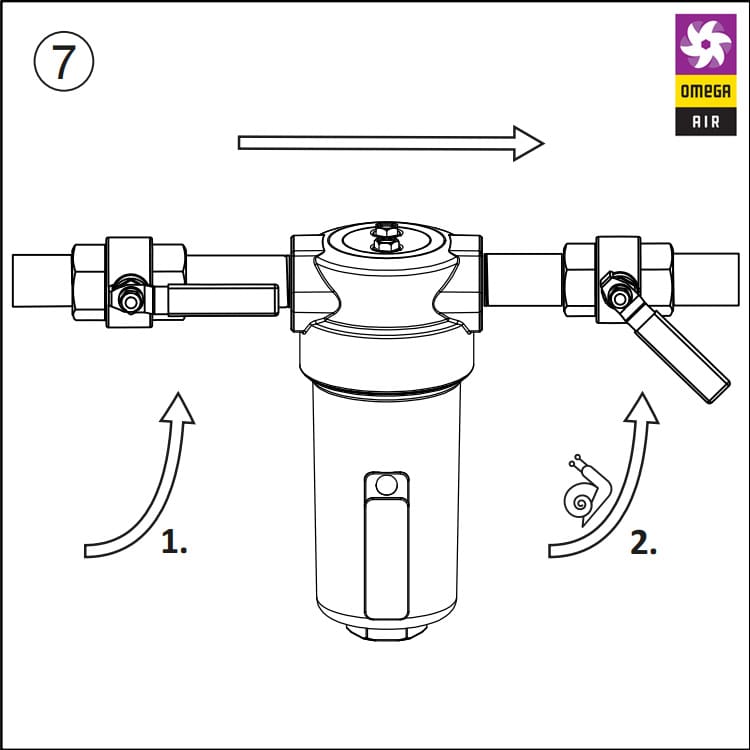 7

OMEGA
AIR

1.

2.