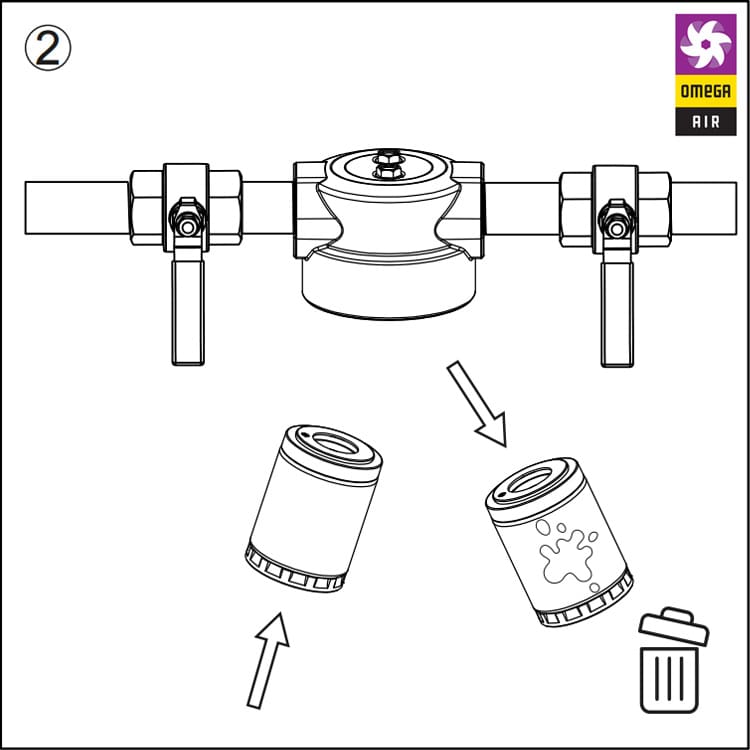 ②

OMEGA
AIR