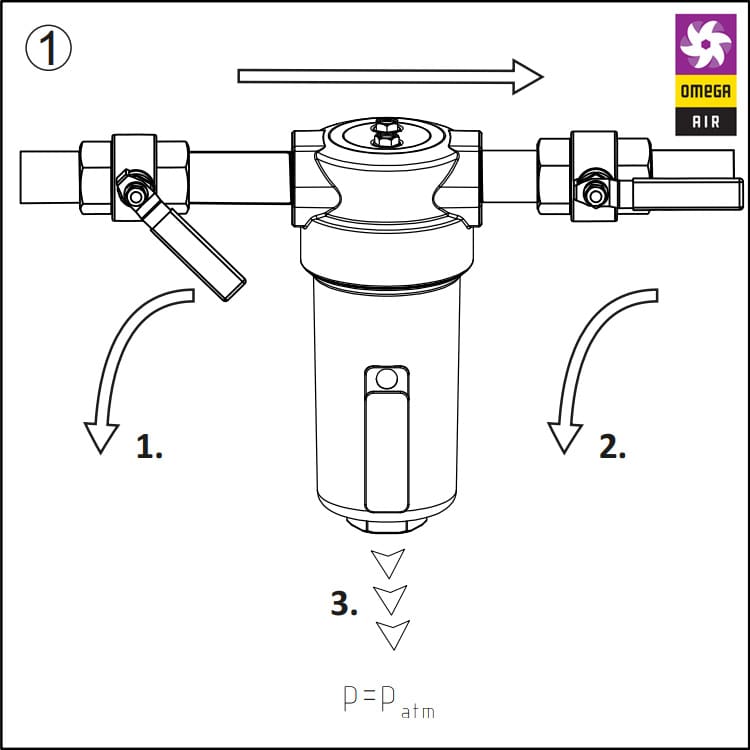 ①

OMEGA
AIR

1.

2.

3.

$p=p_{atm}$